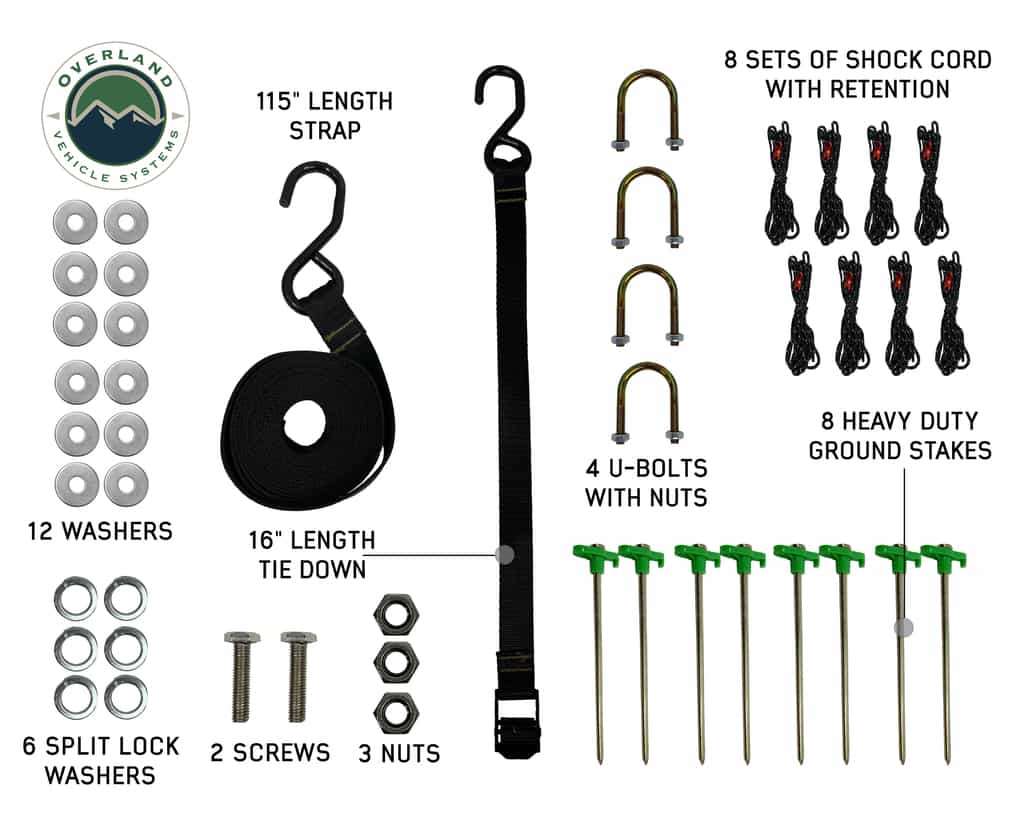 OVERLAND
VEHICLE SYSTEMS

115" LENGTH STRAP

8 SETS OF SHOCK CORD WITH RETENTION

12 WASHERS

16" LENGTH TIE DOWN

4 U-BOLTS WITH NUTS

8 HEAVY DUTY GROUND STAKES

6 SPLIT LOCK WASHERS

2 SCREWS

3 NUTS